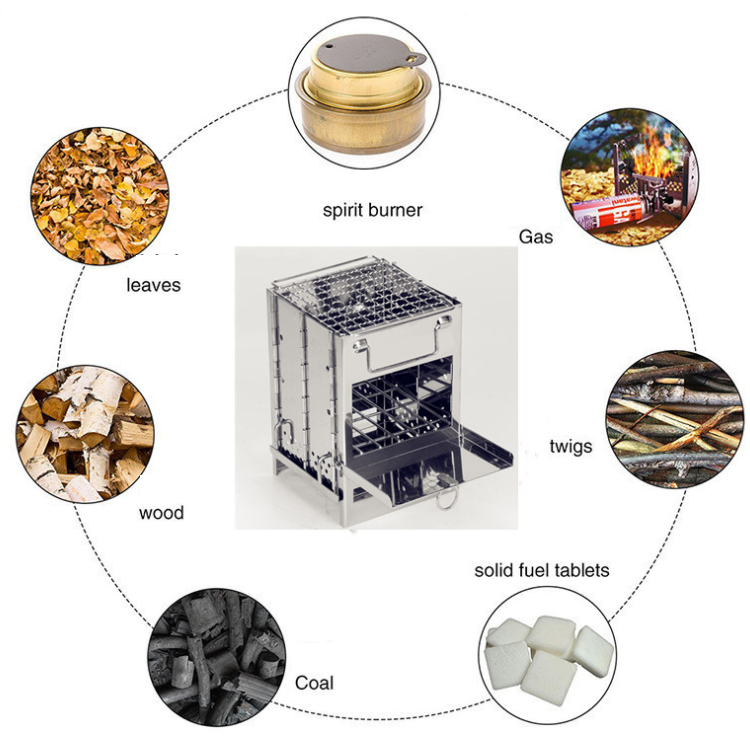 spirit burner

Gas

leaves

twigs

wood

solid fuel tablets

Coal