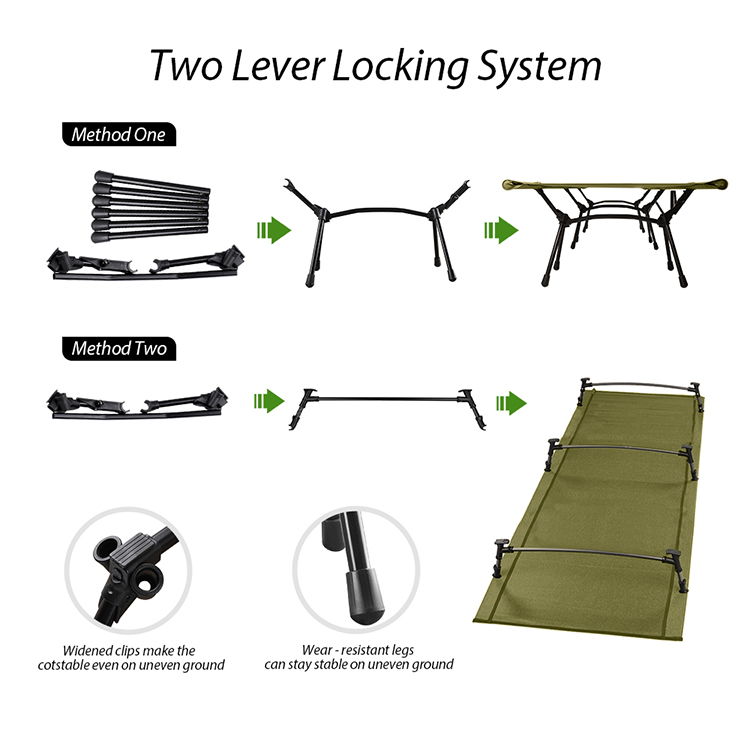 Two Lever Locking System

Method One

Method Two

Widened clips make the cotstable even on uneven ground

Wear - resistant legs can stay stable on uneven ground