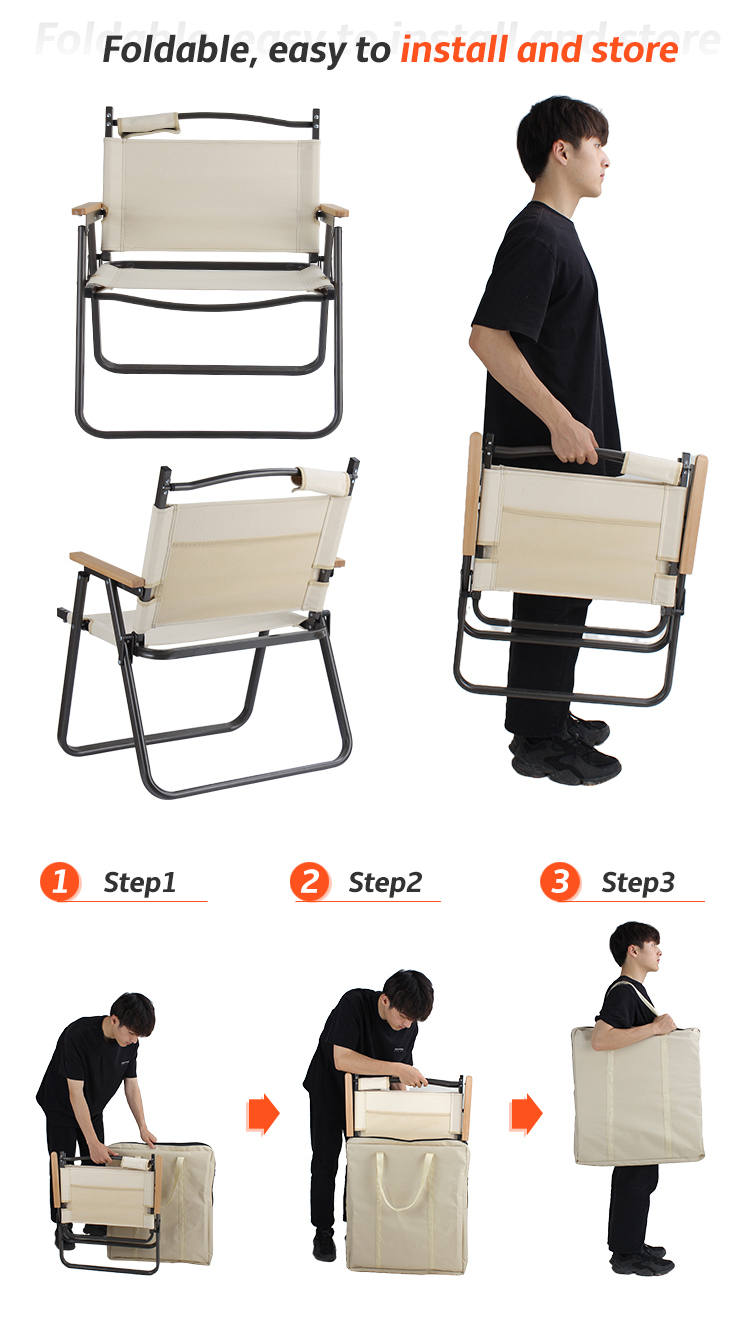 Foldable, easy to install and store

1 Step1

2 Step2

3 Step3