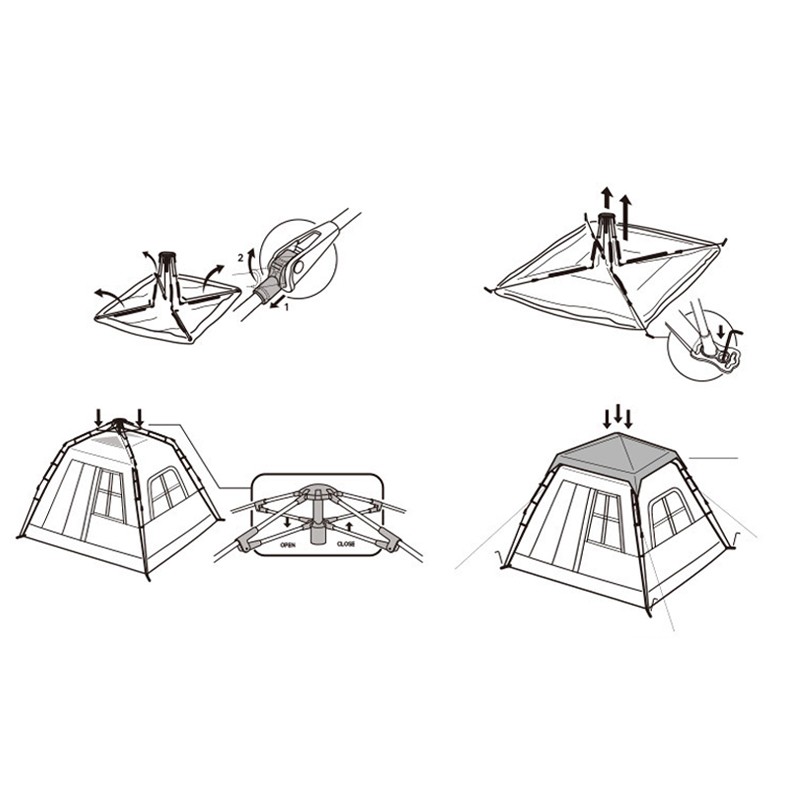 2
1
OPEN
CLOSE