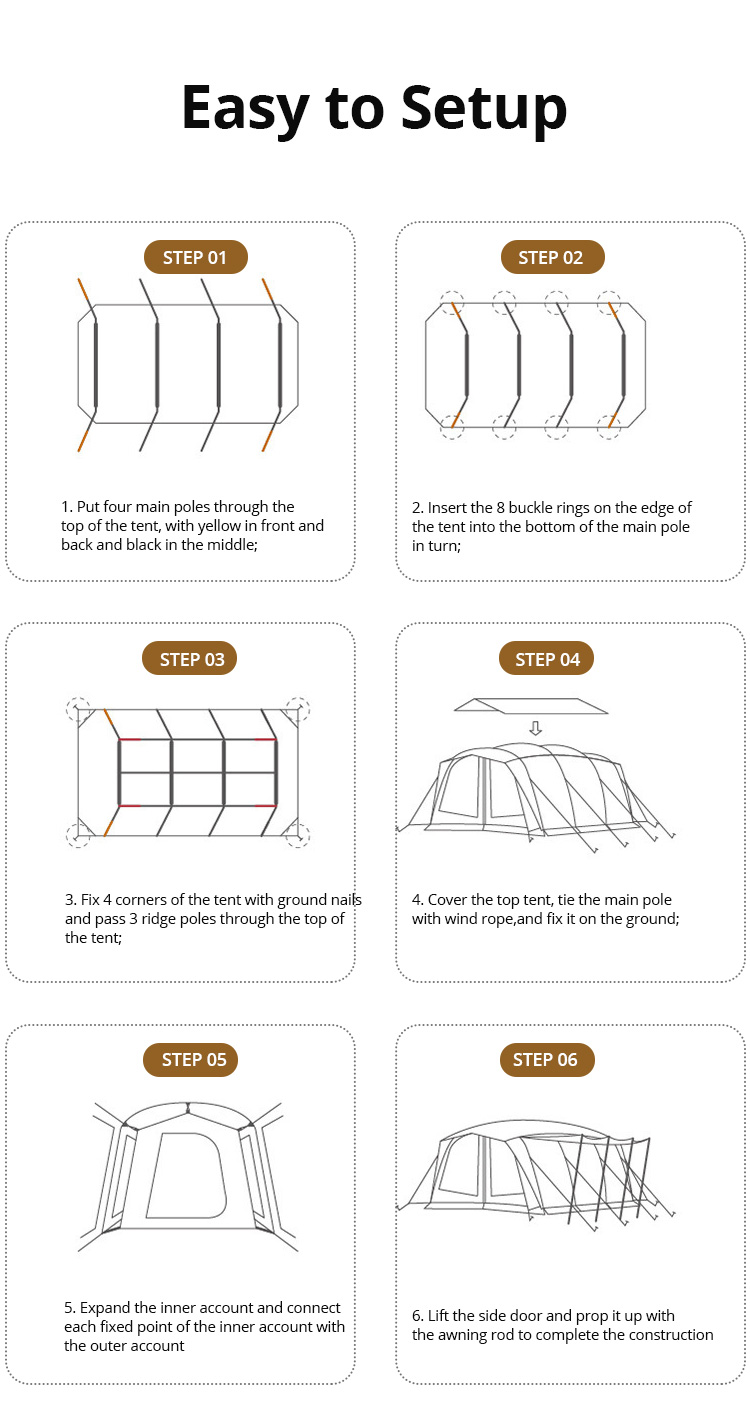 Easy to Setup

STEP 01

1. Put four main poles through the top of the tent, with yellow in front and back and black in the middle;

STEP 02

2. Insert the 8 buckle rings on the edge of the tent into the bottom of the main pole in turn;

STEP 03

3. Fix 4 corners of the tent with ground nails and pass 3 ridge poles through the top of the tent;

STEP 04

4. Cover the top tent, tie the main pole with wind rope,and fix it on the ground;

STEP 05

5. Expand the inner account and connect each fixed point of the inner account with the outer account

STEP 06

6. Lift the side door and prop it up with the awning rod to complete the construction