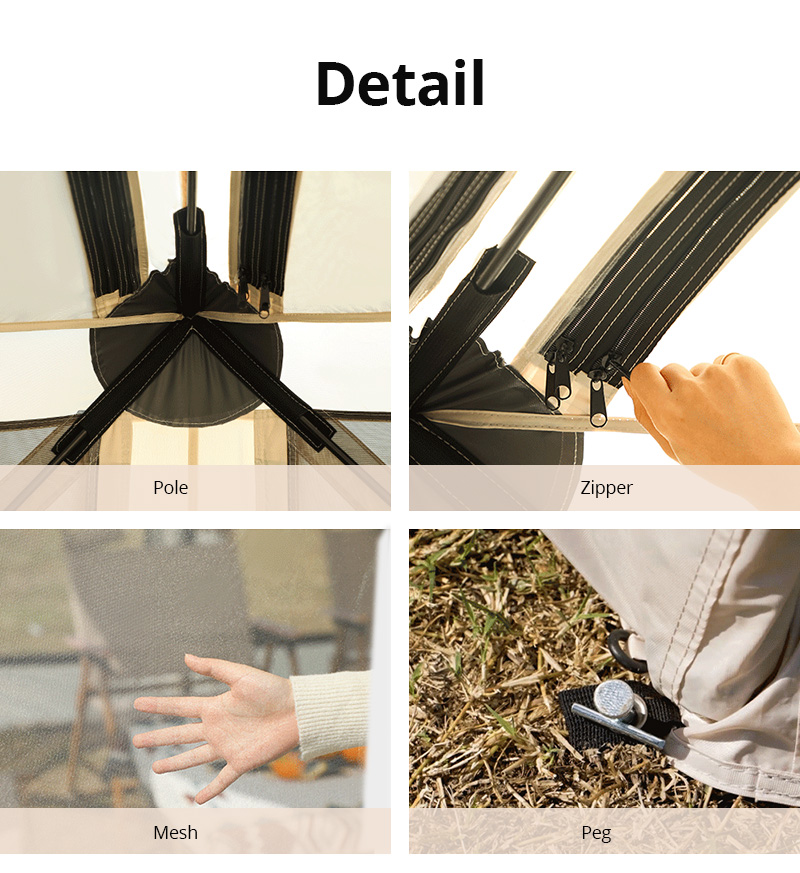 Detail

Pole

Zipper

Mesh

Peg