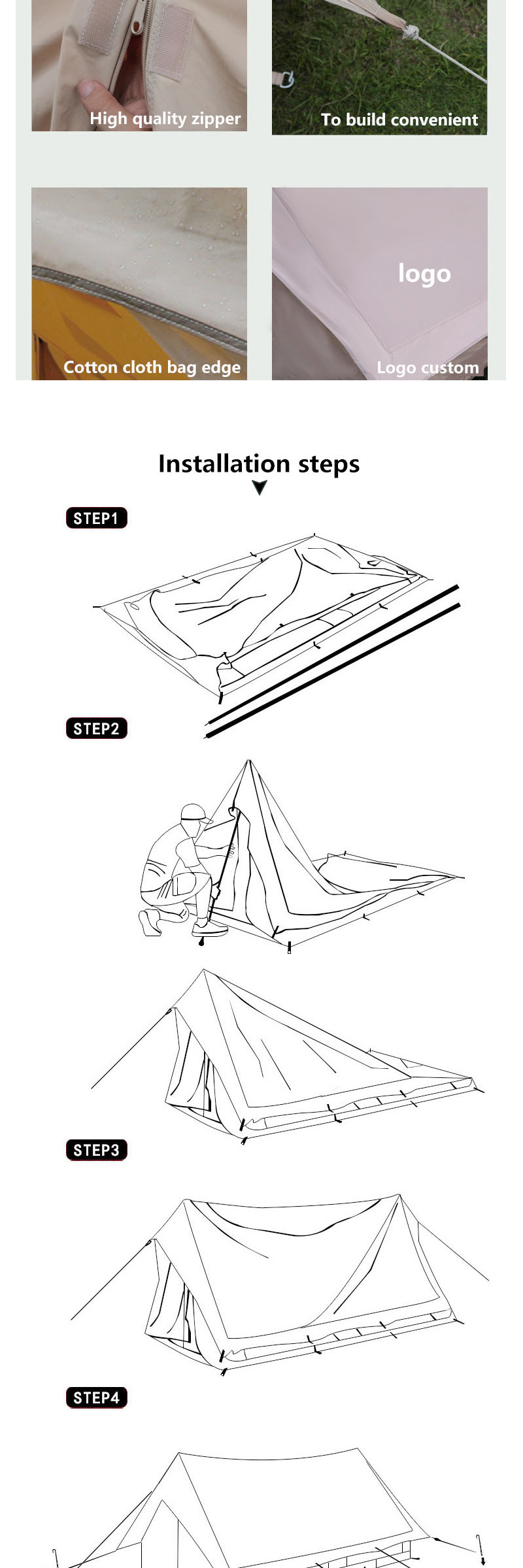 High quality zipper

To build convenient

Cotton cloth bag edge

logo

Logo custom

Installation steps

STEP1

STEP2

STEP3

STEP4