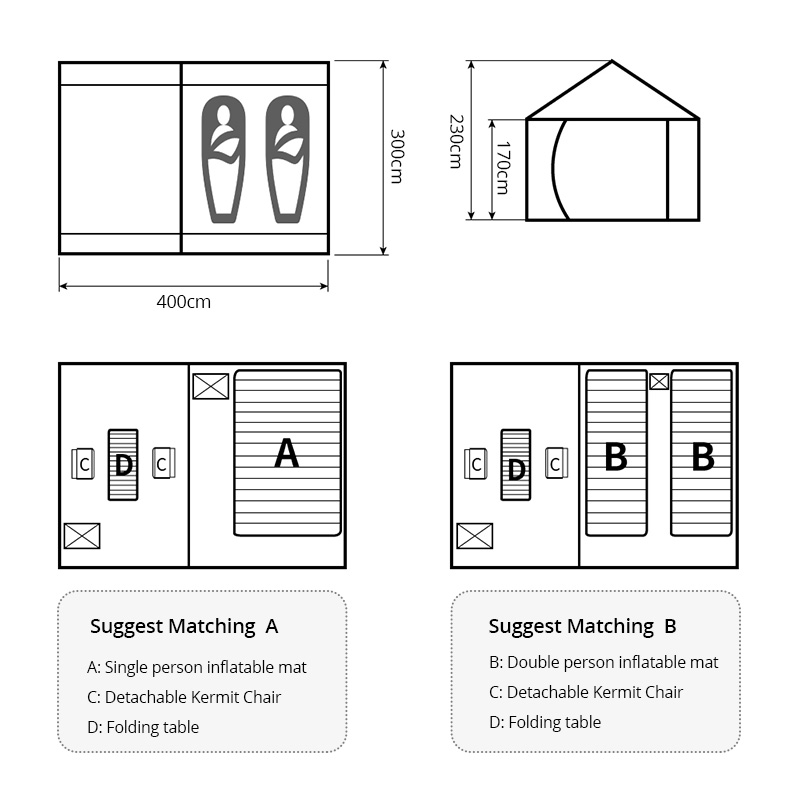 300cm

400cm

230cm

170cm

C D C

A

C D C

B B

Suggest Matching A

A: Single person inflatable mat

C: Detachable Kermit Chair

D: Folding table

Suggest Matching B

B: Double person inflatable mat

C: Detachable Kermit Chair

D: Folding table