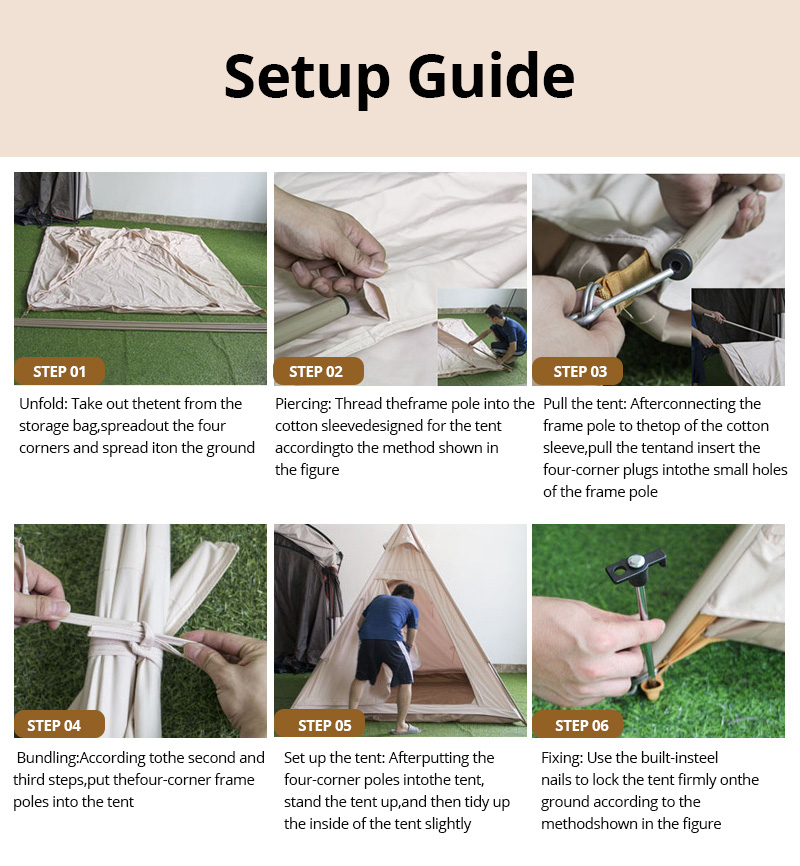 Setup Guide

STEP 01

Unfold: Take out thetent from the storage bag,spreadout the four corners and spread iton the ground

STEP 02

Piercing: Thread theframe pole into the cotton sleevedesigned for the tent accordingto the method shown in the figure

STEP 03

Pull the tent: Afterconnecting the frame pole to thetop of the cotton sleeve,pull the tentand insert the four-corner plugs intothe small holes of the frame pole

STEP 04

Bundling:According tothe second and third steps,put thefour-corner frame poles into the tent

STEP 05

Set up the tent: Afterputting the four-corner poles intothe tent, stand the tent up,and then tidy up the inside of the tent slightly

STEP 06

Fixing: Use the built-insteel nails to lock the tent firmly onthe ground according to the methodshown in the figure